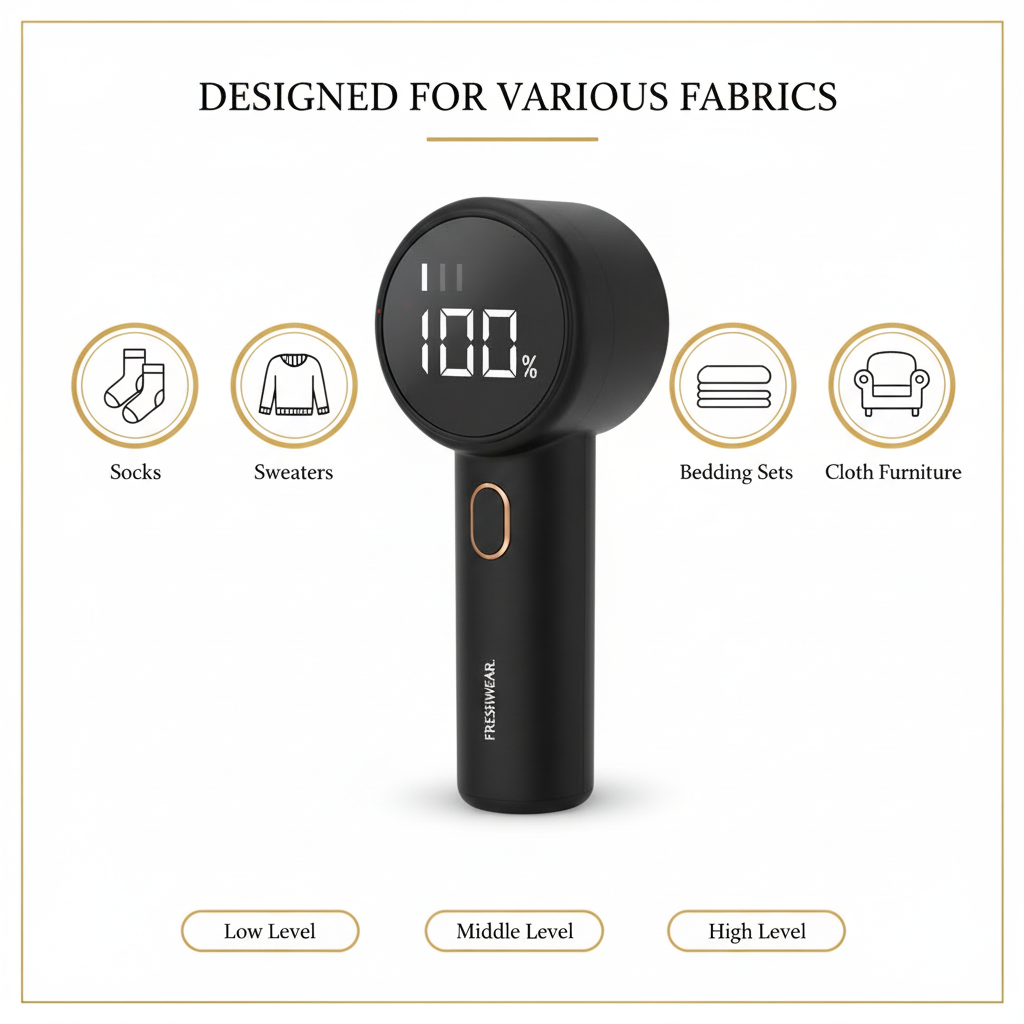 DESIGNED FOR VARIOUS FABRICS

100%

Socks

Sweaters

Bedding Sets

Cloth Furniture

FRESHWEAR.

Low Level

Middle Level

High Level